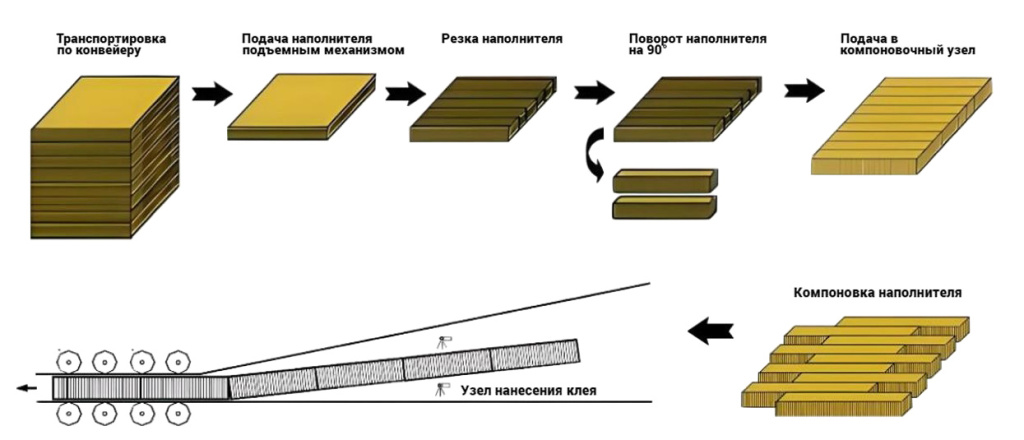 Транспортировка по конвейеру

Подача наполнителя подъемным механизмом

Резка наполнителя

Поворот наполнителя на 90°

Подача в компоновочный узел

Компоновка наполнителя

Узел нанесения клея